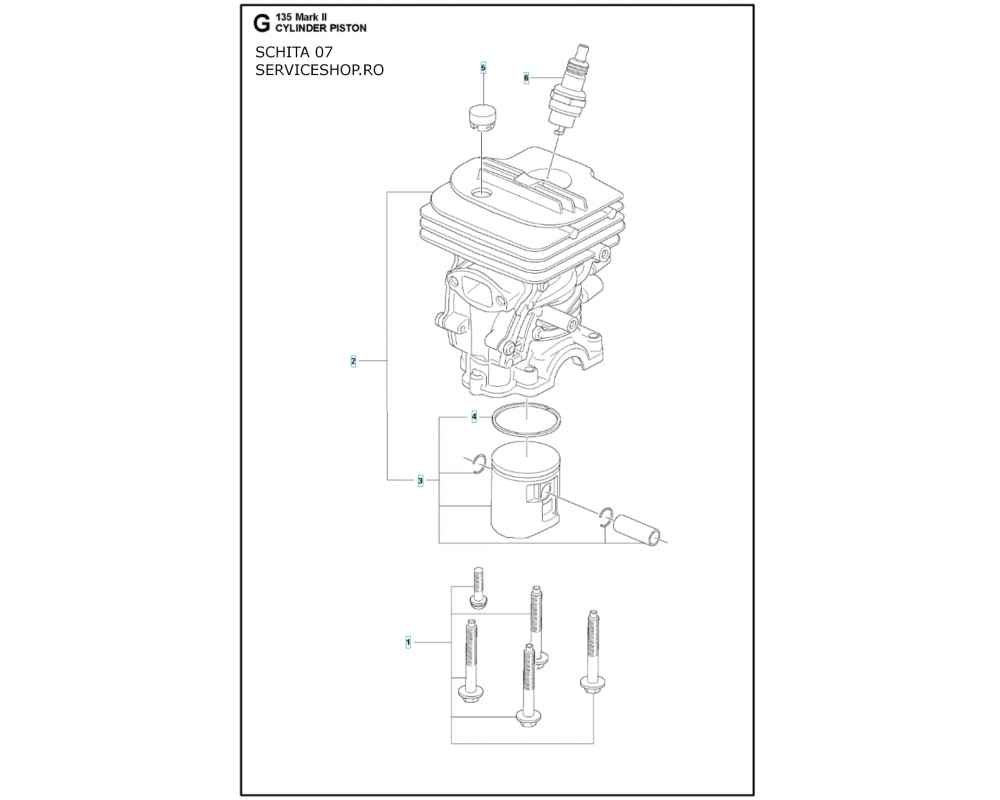 G 135 Mark II
CYLINDER PISTON

SCHITA 07
SERVICESHOP.RO

5
6
2
4
3
1